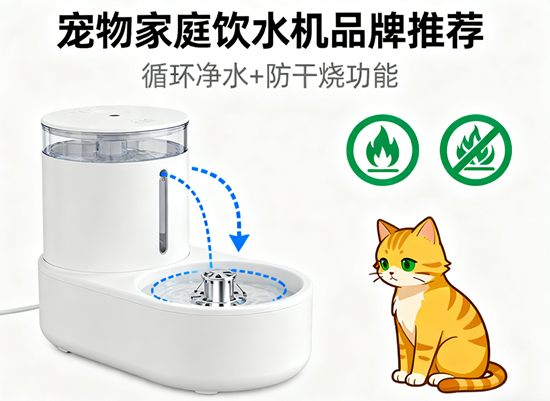 宠物家庭饮水机品牌推荐
循环净水+防干烧功能